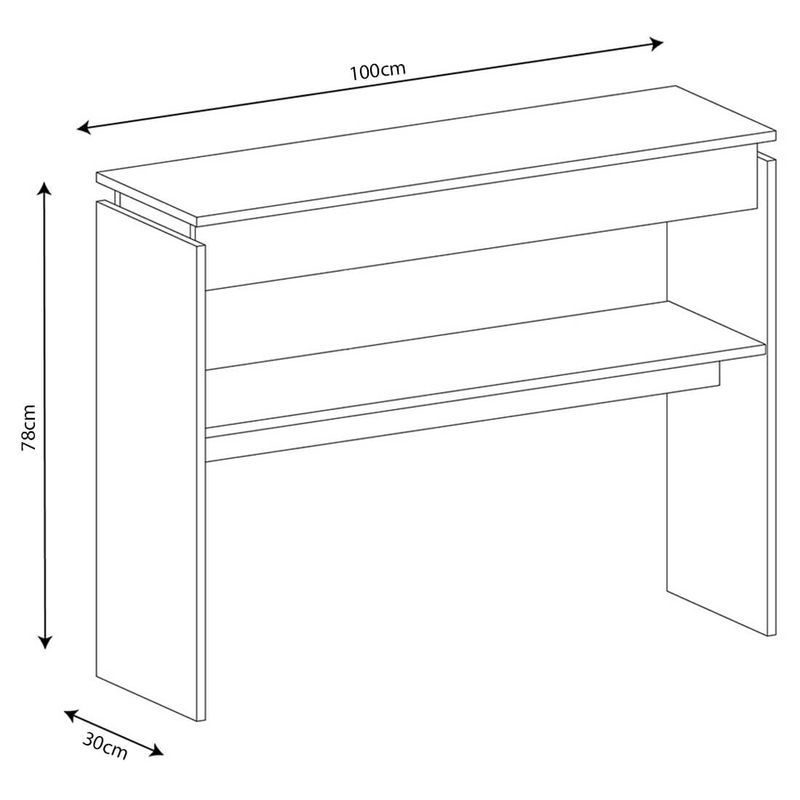 100cm

78cm

30cm